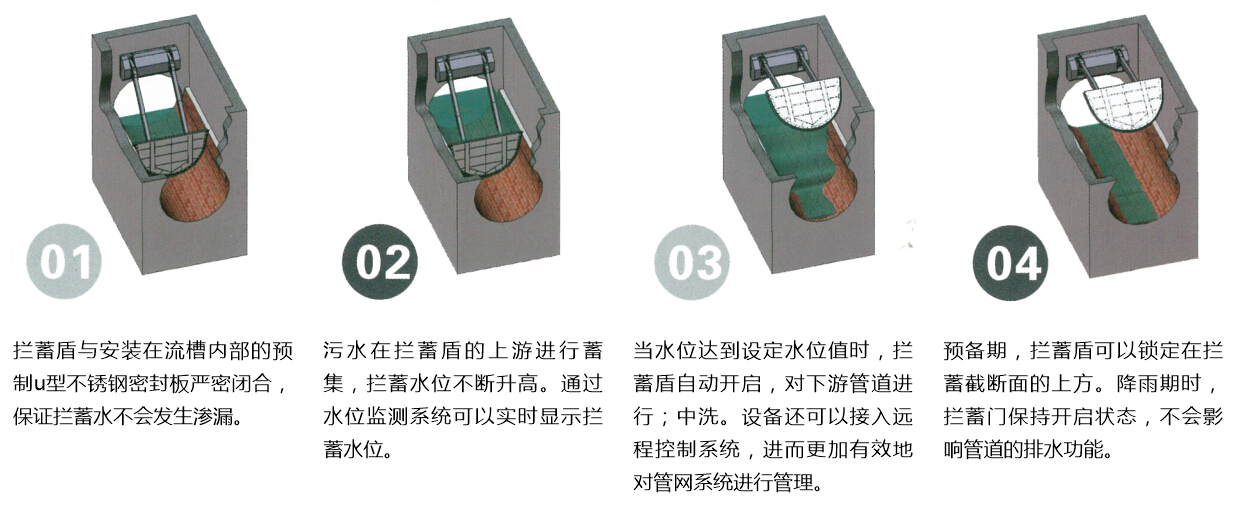 01

拦蓄盾与安装在流槽内部的预制u型不锈钢密封板严密闭合，保证拦蓄水不会发生渗漏。

02

污水在拦蓄盾的上游进行蓄集，拦蓄水位不断升高。通过水位监测系统可以实时显示拦蓄水位。

03

当水位达到设定水位值时，拦蓄盾自动开启，对下游管道进行；中洗。设备还可以接入远程控制系统，进而更加有效地对管网系统进行管理。

04

预备期，拦蓄盾可以锁定在拦蓄截断面的上方。降雨期时，拦蓄门保持开启状态，不会影响管道的排水功能。